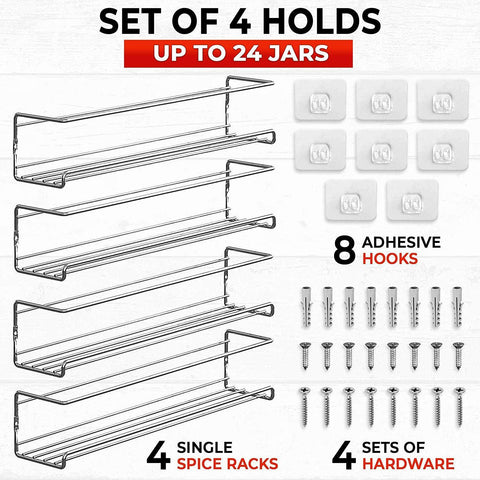 SET OF 4 HOLDS
UP TO 24 JARS

8 ADHESIVE HOOKS

4 SINGLE SPICE RACKS

4 SETS OF HARDWARE