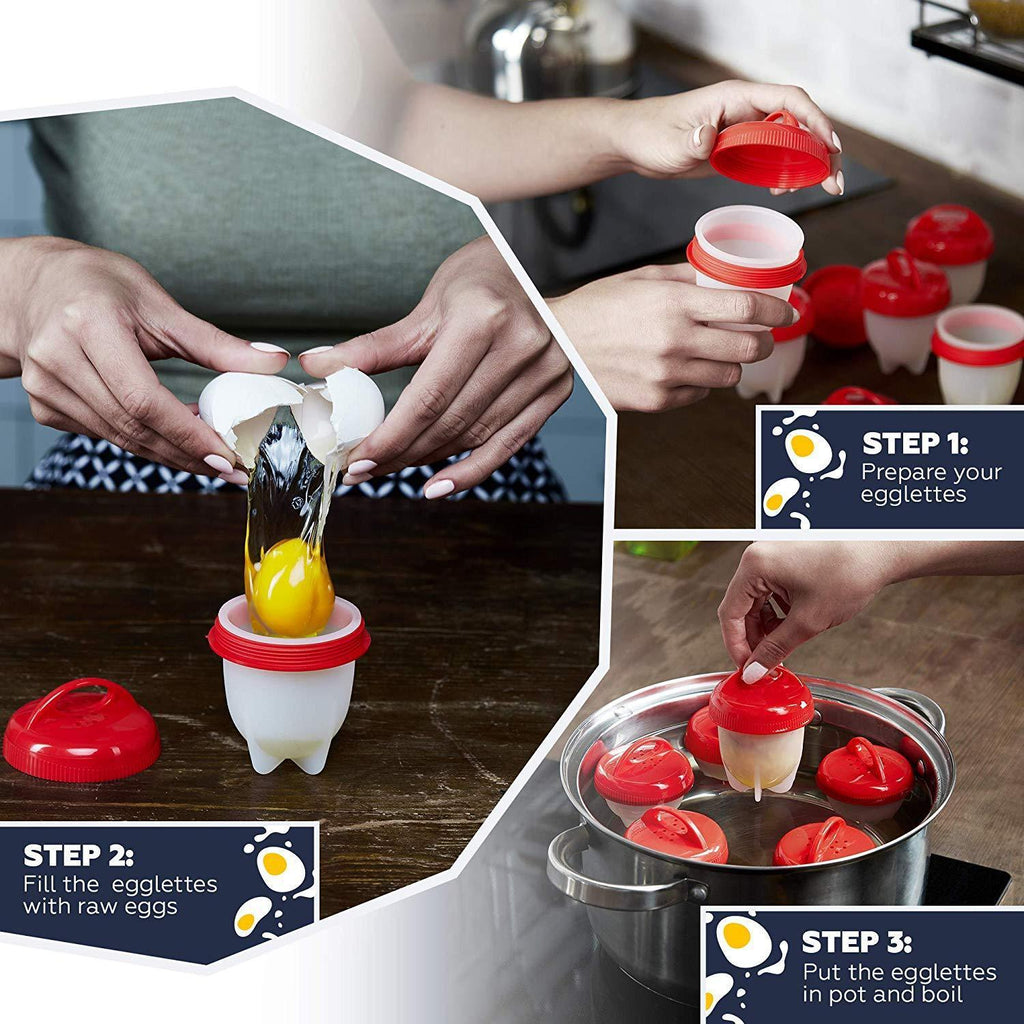 STEP 1:
Prepare your egglettes

STEP 2:
Fill the egglettes with raw eggs

STEP 3:
Put the egglettes in pot and boil