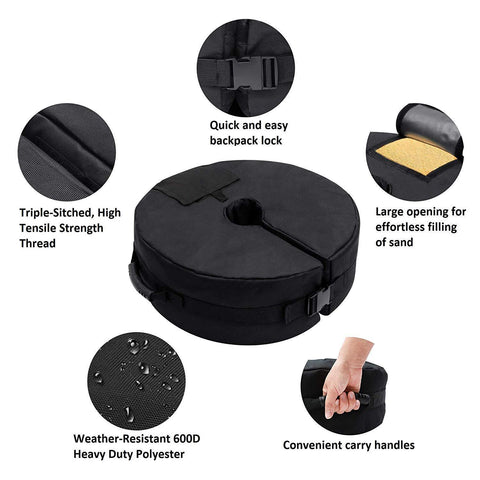 Quick and easy backpack lock

Triple-Sitched, High Tensile Strength Thread

Large opening for effortless filling of sand

Weather-Resistant 600D Heavy Duty Polyester

Convenient carry handles