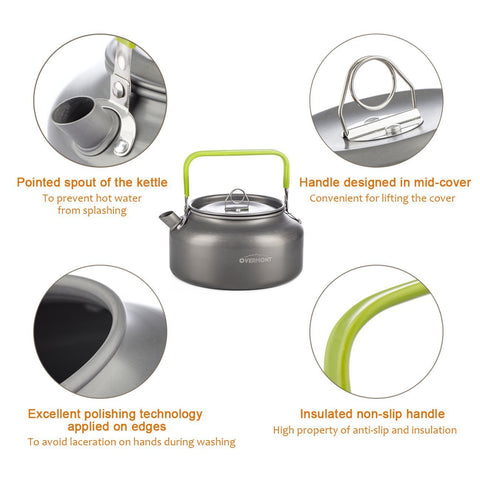 Pointed spout of the kettle
To prevent hot water from splashing

Handle designed in mid-cover
Convenient for lifting the cover

OVERMONT

Excellent polishing technology applied on edges
To avoid laceration on hands during washing

Insulated non-slip handle
High property of anti-slip and insulation