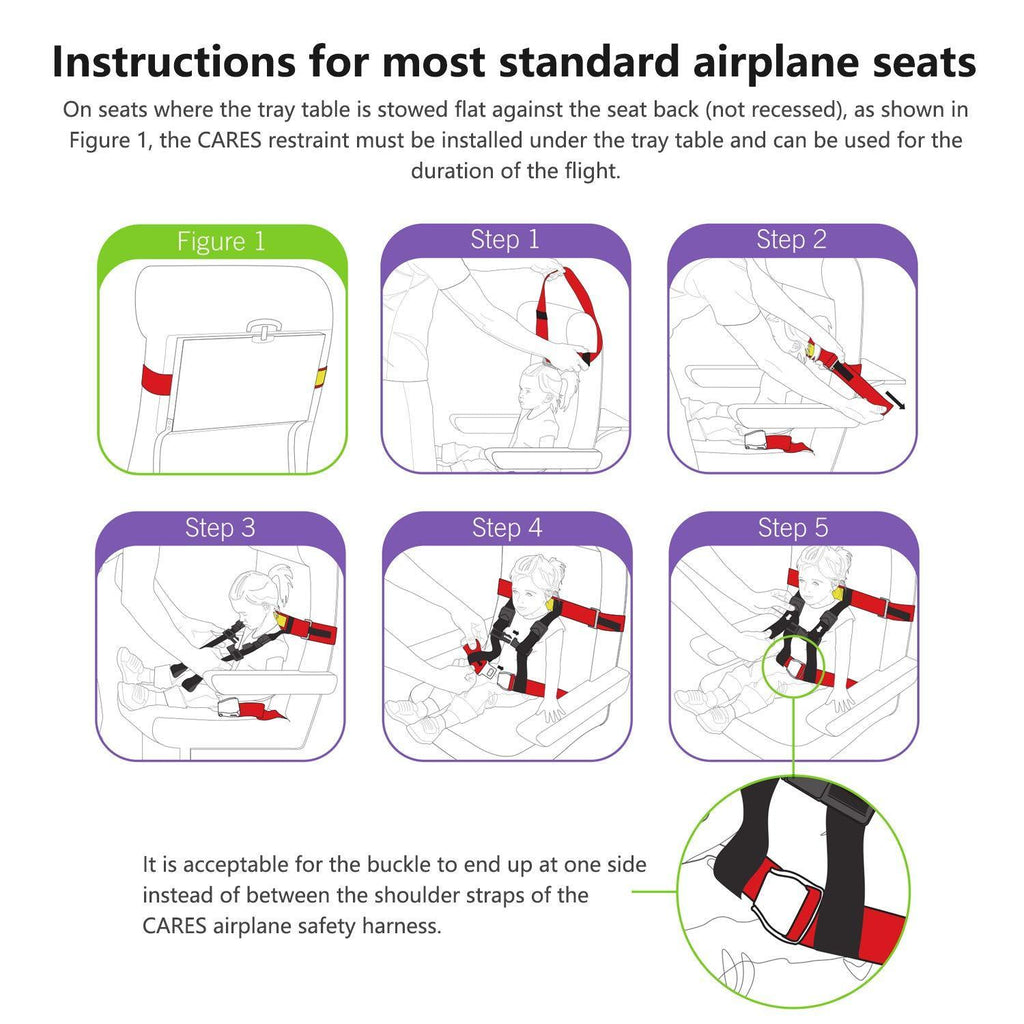 Instructions for most standard airplane seats

On seats where the tray table is stowed flat against the seat back (not recessed), as shown in Figure 1, the CARES restraint must be installed under the tray table and can be used for the duration of the flight.

Figure 1

Step 1

Step 2

Step 3

Step 4

Step 5

It is acceptable for the buckle to end up at one side instead of between the shoulder straps of the CARES airplane safety harness.