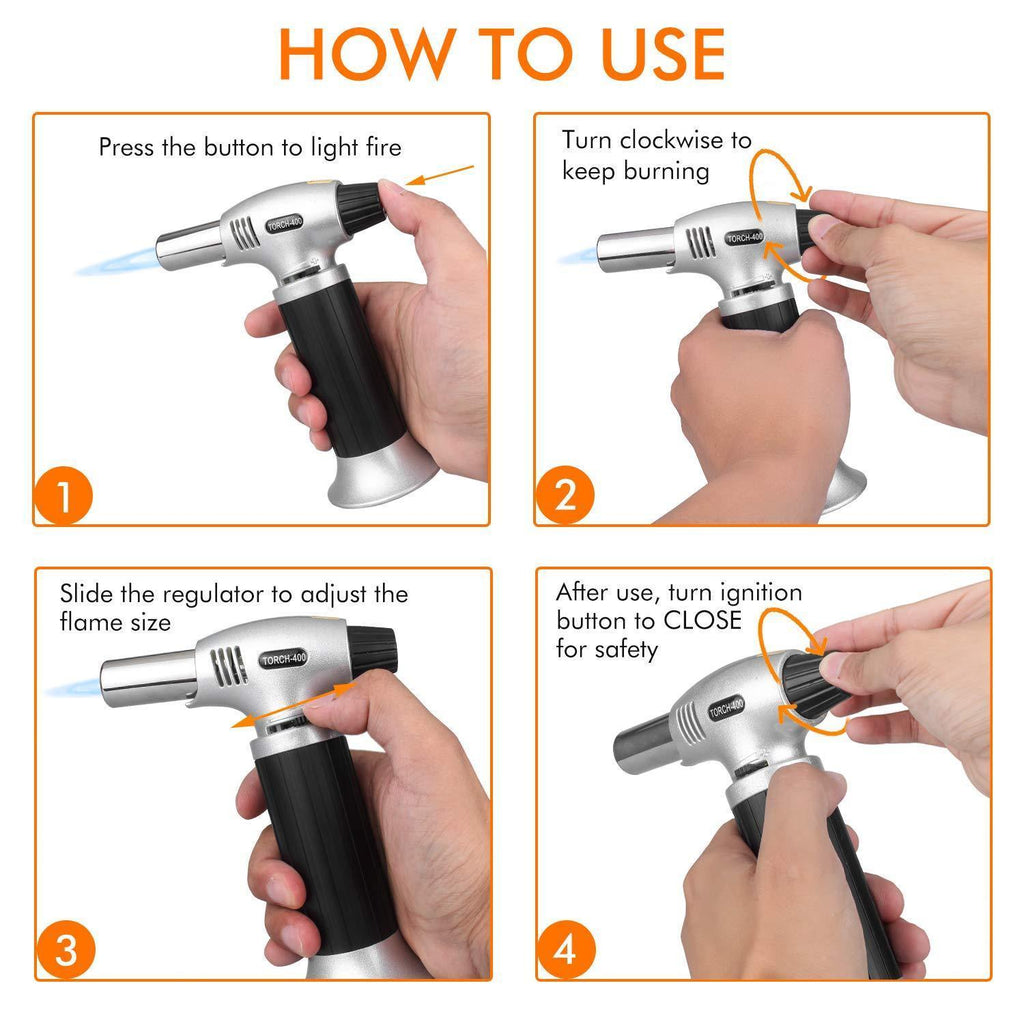 HOW TO USE

Press the button to light fire

TORCH-400

1

Turn clockwise to keep burning

TORCH-400

2

Slide the regulator to adjust the flame size

TORCH-400

3

After use, turn ignition button to CLOSE for safety

TORCH-400

4