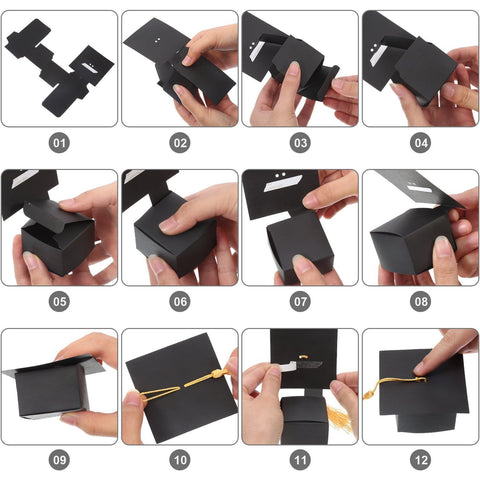 01

02

03

04

05

06

07

08

09

10

11

12