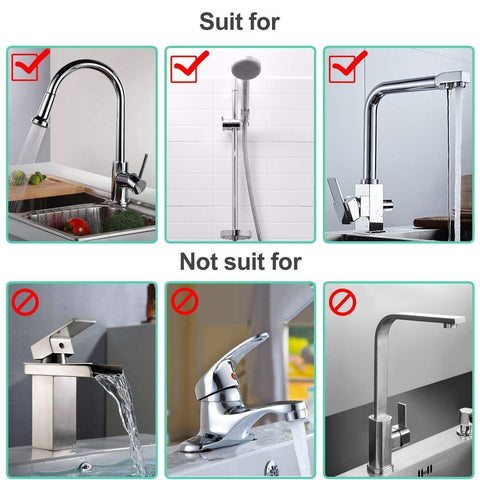 Suit for

Not suit for