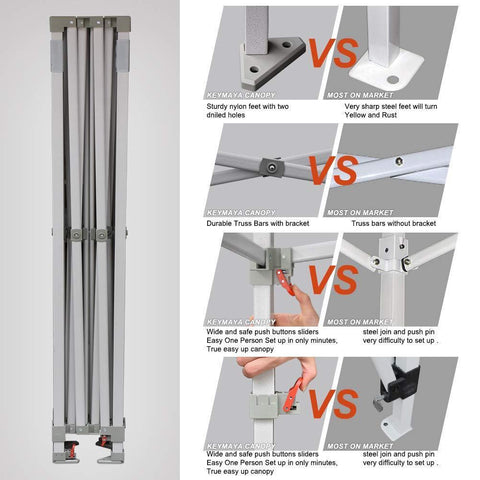 VS

KEYMAYA CANOPY

MOST ON MARKET

Sturdy nylon feet with two dniled holes

Very sharp steel feet will turn Yellow and Rust

VS

KEYMAYA CANOPY

MOST ON MARKET

Durable Truss Bars with bracket

Truss bars without bracket

VS

KEYMAYA CANOPY

MOST ON MARKET

Wide and safe push buttons sliders Easy One Person Set up in only minutes, True easy up canopy

steel join and push pin very difficulty to set up .

VS

KEYMAYA CANOPY

MOST ON MARKET

Wide and safe push buttons sliders Easy One Person Set up in only minutes, True easy up canopy

steel join and push pin very difficulty to set up .