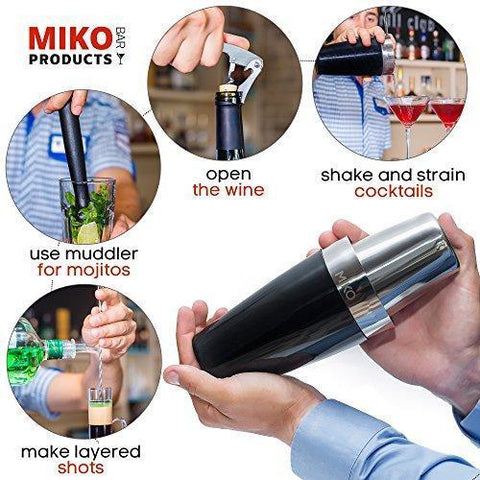 MIKO BAR PRODUCTS

open
the wine

shake and strain
cocktails

use muddler
for mojitos

MIKO

make layered
shots