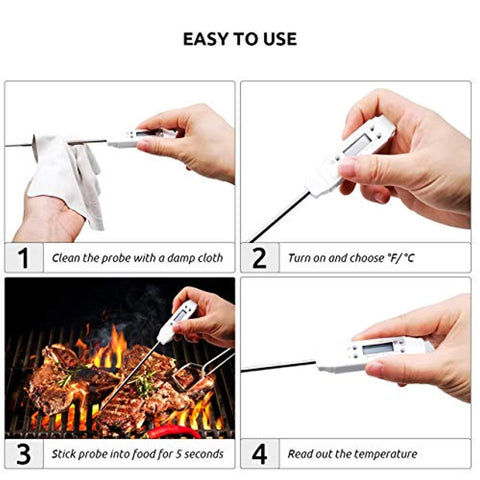 EASY TO USE

1 Clean the probe with a damp cloth

2 Turn on and choose °F/ °C

3 Stick probe into food for 5 seconds

4 Read out the temperature