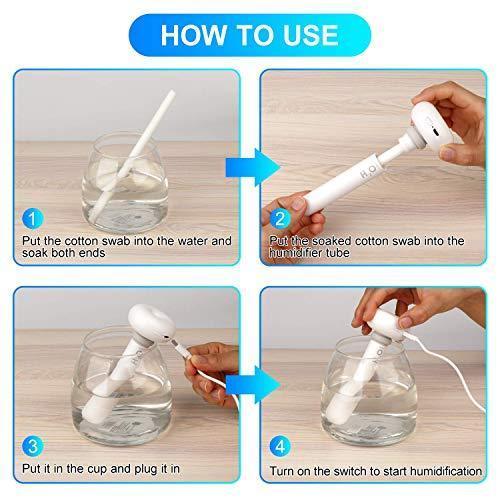 HOW TO USE

1
Put the cotton swab into the water and soak both ends

$H_2O$

2
Put the soaked cotton swab into the humidifier tube

$H_2O$

3
Put it in the cup and plug it in

$H_2O$

4
Turn on the switch to start humidification