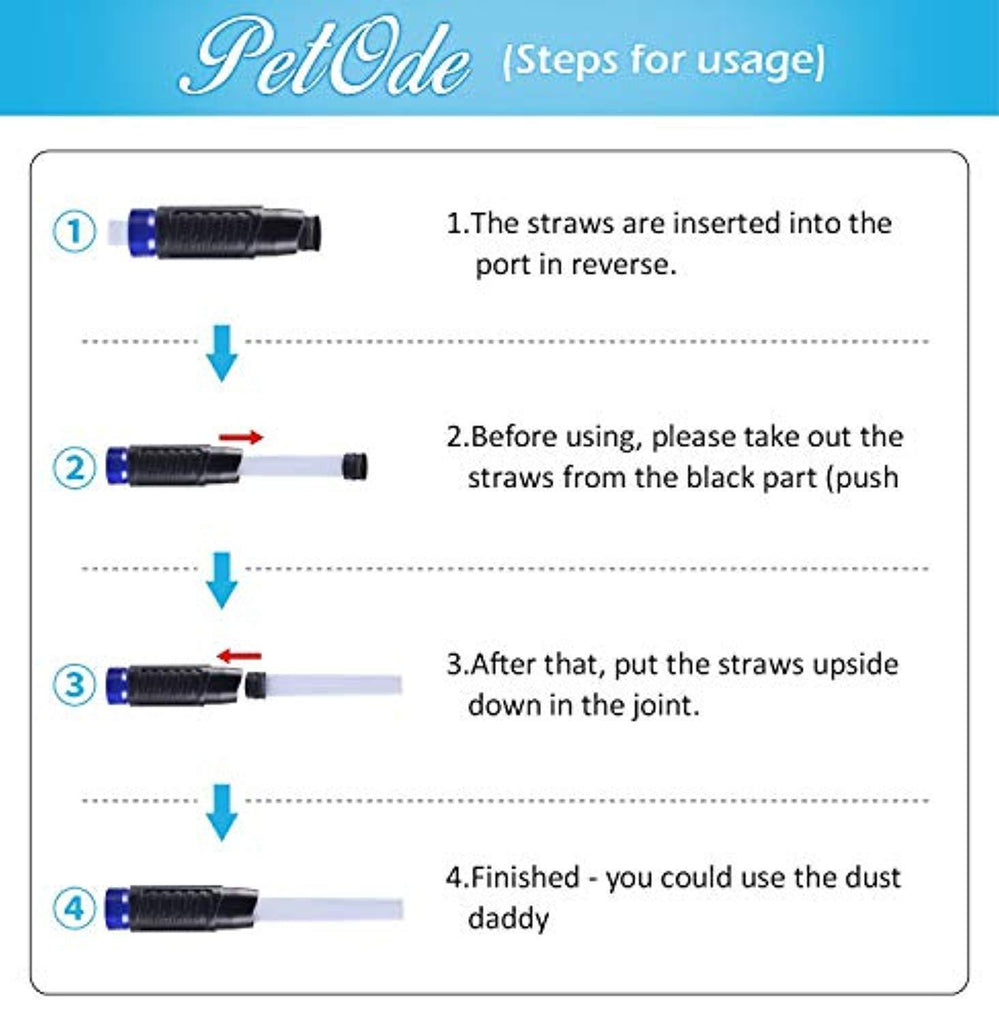 PetOde (Steps for usage)

①

1.The straws are inserted into the port in reverse.

②

2.Before using, please take out the straws from the black part (push

③

3.After that, put the straws upside down in the joint.

④

4.Finished - you could use the dust daddy