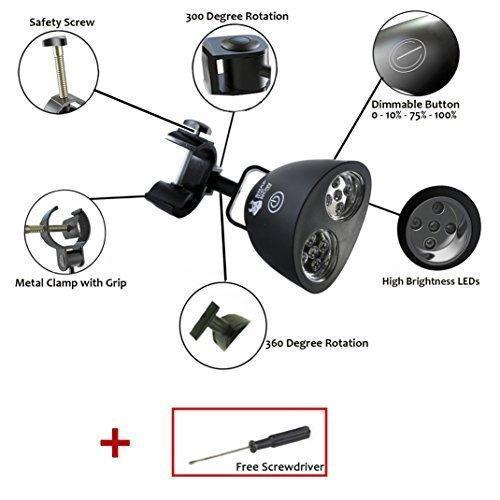 Safety Screw

300 Degree Rotation

Dimmable Button
0 - 10% - 75% - 100%

Metal Clamp with Grip

High Brightness LEDs

360 Degree Rotation

+

Free Screwdriver