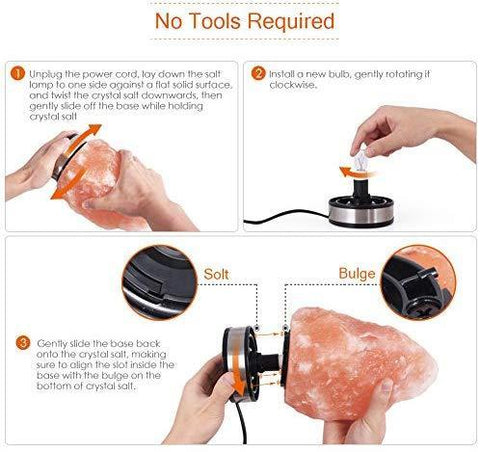 No Tools Required

1 Unplug the power cord, lay down the salt lamp to one side against a flat solid surface, and twist the crystal salt downwards, then gently slide off the base while holding crystal salt

2 Install a new bulb, gently rotating it clockwise.

Solt

Bulge

3 Gently slide the base back onto the crystal salt, making sure to align the slot inside the base with the bulge on the bottom of crystal salt.