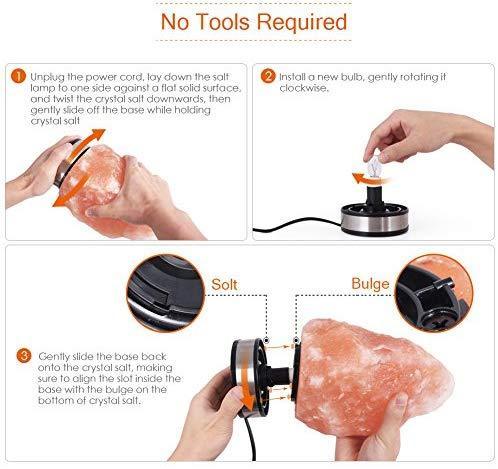 No Tools Required

1 Unplug the power cord, lay down the salt lamp to one side against a flat solid surface, and twist the crystal salt downwards, then gently slide off the base while holding crystal salt

2 Install a new bulb, gently rotating it clockwise.

Solt

Bulge

3 Gently slide the base back onto the crystal salt, making sure to align the slot inside the base with the bulge on the bottom of crystal salt.