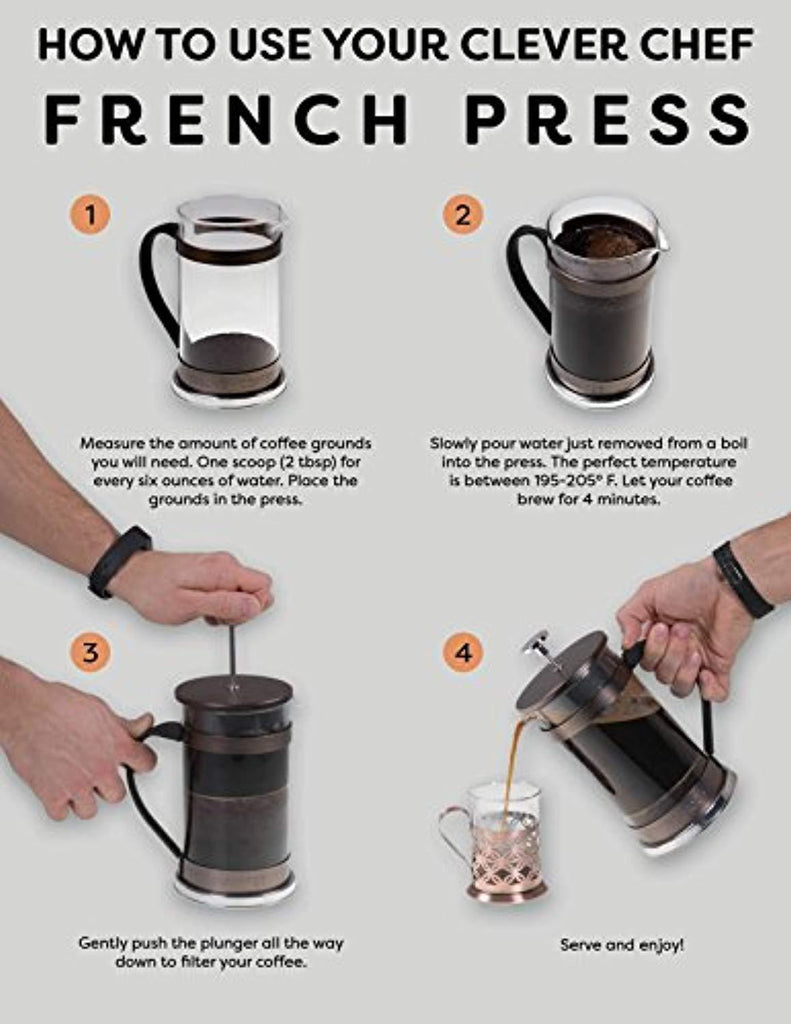 HOW TO USE YOUR CLEVER CHEF
FRENCH PRESS

1

Measure the amount of coffee grounds you will need. One scoop (2 tbsp) for every six ounces of water. Place the grounds in the press.

2

Slowly pour water just removed from a boil into the press. The perfect temperature is between 195-205° F. Let your coffee brew for 4 minutes.

3

Gently push the plunger all the way down to filter your coffee.

4

Serve and enjoy!