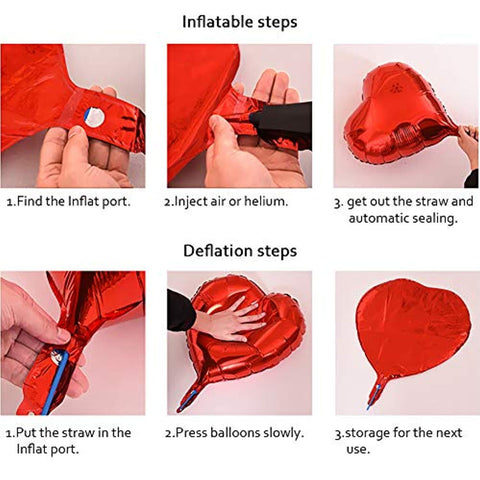 Inflatable steps

1.Find the Inflat port.

2.Inject air or helium.

3. get out the straw and automatic sealing.

Deflation steps

1.Put the straw in the Inflat port.

2.Press balloons slowly.

3.storage for the next use.