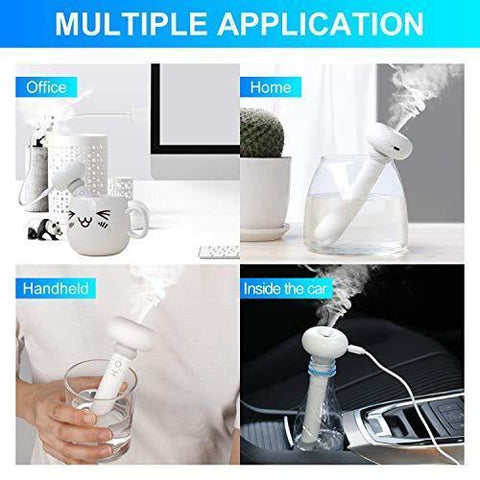 MULTIPLE APPLICATION

Office

Home

Handheld

Inside the car