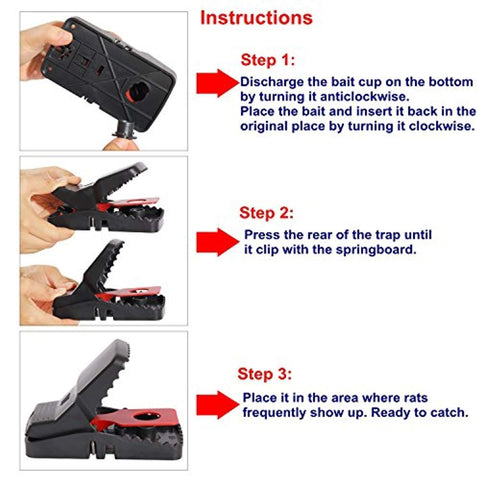 Instructions

Step 1:

Discharge the bait cup on the bottom by turning it anticlockwise.
Place the bait and insert it back in the original place by turning it clockwise.

Step 2:

Press the rear of the trap until it clip with the springboard.

Step 3:

Place it in the area where rats frequently show up. Ready to catch.