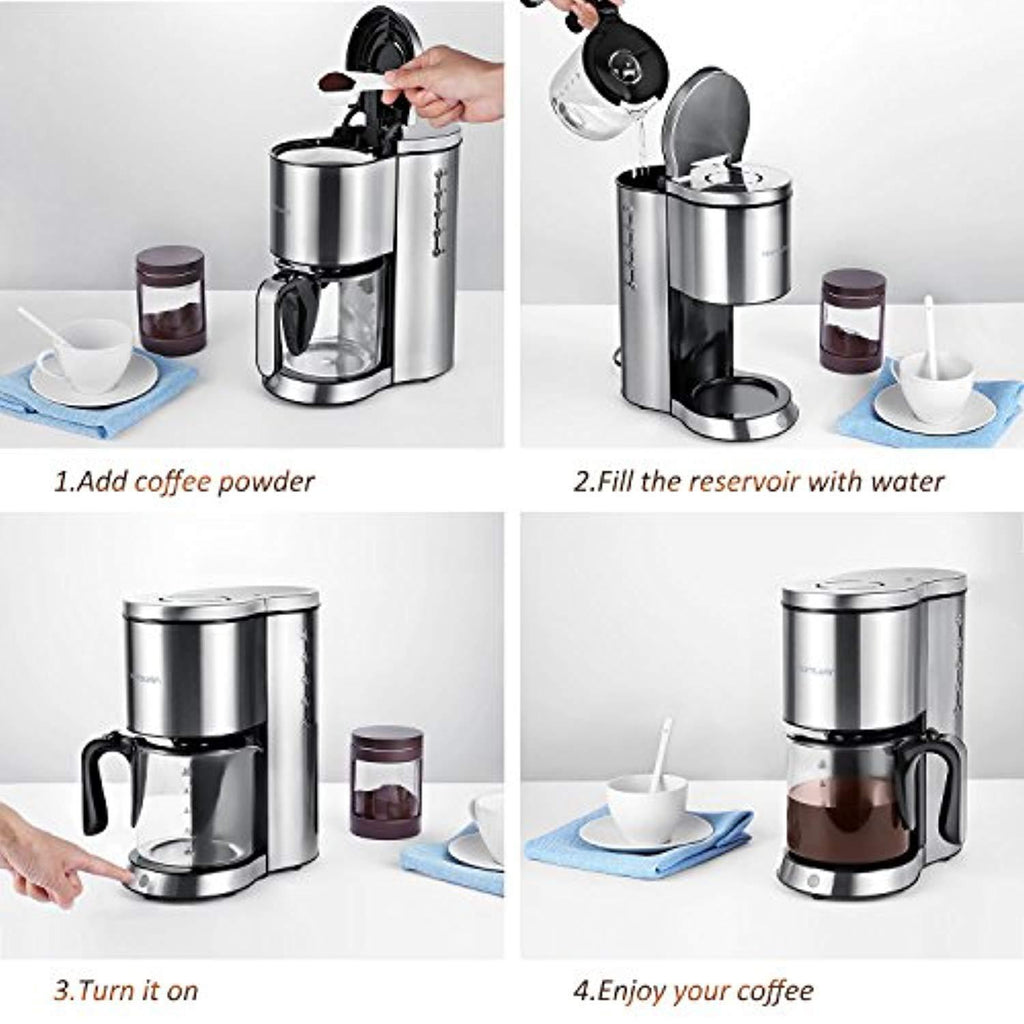 1.Add coffee powder

2.Fill the reservoir with water

3.Turn it on

4.Enjoy your coffee