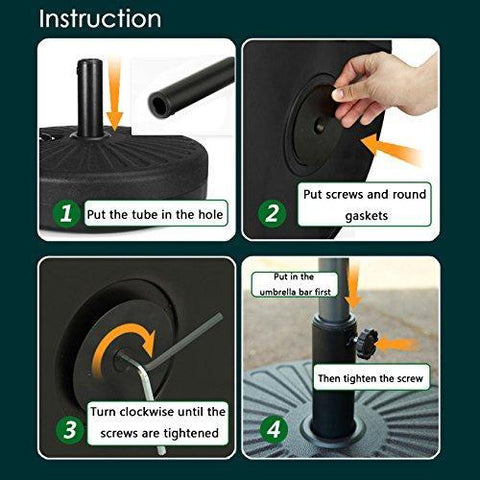 Instruction

1 Put the tube in the hole

2 Put screws and round gaskets

3 Turn clockwise until the screws are tightened

Put in the umbrella bar first

Then tighten the screw

4