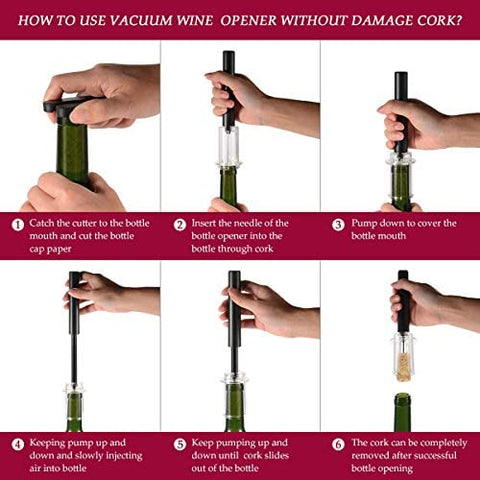 HOW TO USE VACUUM WINE OPENER WITHOUT DAMAGE CORK?

1 Catch the cutter to the bottle mouth and cut the bottle cap paper

2 Insert the needle of the bottle opener into the bottle through cork

3 Pump down to cover the bottle mouth

4 Keeping pump up and down and slowly injecting air into bottle

5 Keep pumping up and down until cork slides out of the bottle

6 The cork can be completely removed after successful bottle opening