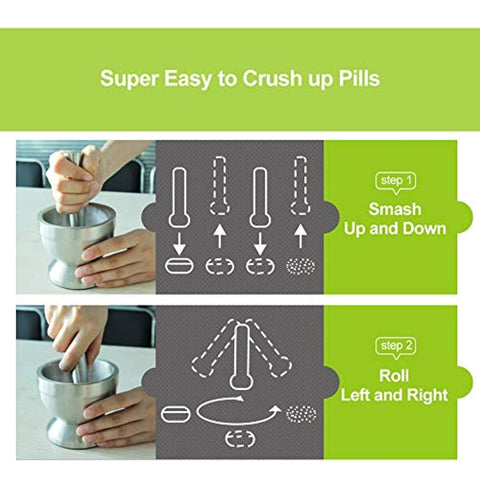 Super Easy to Crush up Pills

step 1
Smash
Up and Down

step 2
Roll
Left and Right