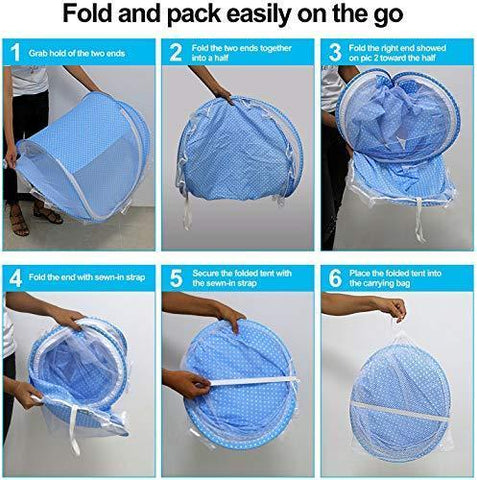 Fold and pack easily on the go

1 Grab hold of the two ends

2 Fold the two ends together into a half

3 Fold the right end showed on pic 2 toward the half

4 Fold the end with sewn-in strap

5 Secure the folded tent with the sewn-in strap

6 Place the folded tent into the carrying bag