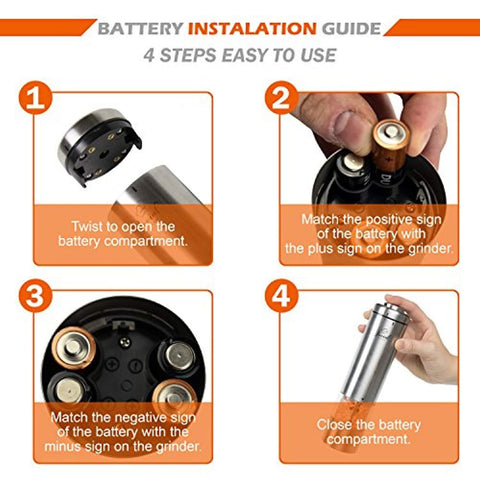 BATTERY INSTALATION GUIDE

4 STEPS EASY TO USE

1

Twist to open the battery compartment.

2

Match the positive sign of the battery with the plus sign on the grinder.

3

Match the negative sign of the battery with the minus sign on the grinder.

4

Close the battery compartment.