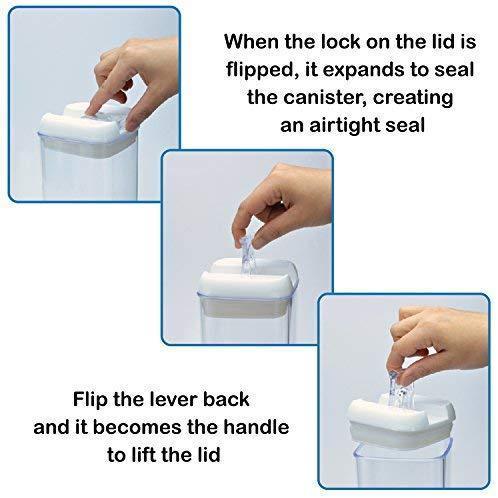 When the lock on the lid is flipped, it expands to seal the canister, creating an airtight seal

Flip the lever back and it becomes the handle to lift the lid