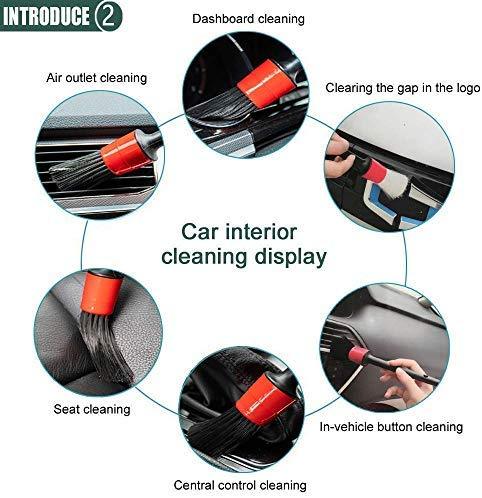 INTRODUCE 2

Dashboard cleaning

Air outlet cleaning

Clearing the gap in the logo

Car interior cleaning display

Seat cleaning

In-vehicle button cleaning

Central control cleaning