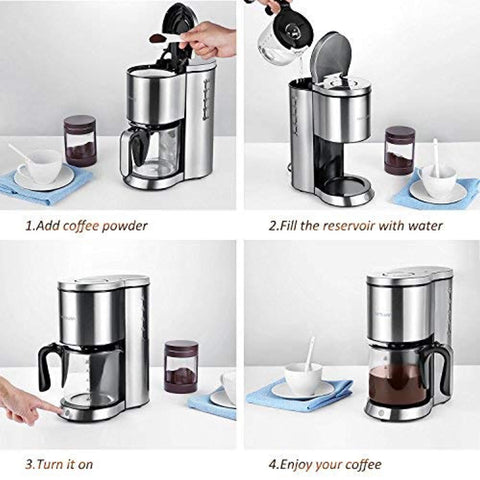 1.Add coffee powder

2.Fill the reservoir with water

3.Turn it on

4.Enjoy your coffee