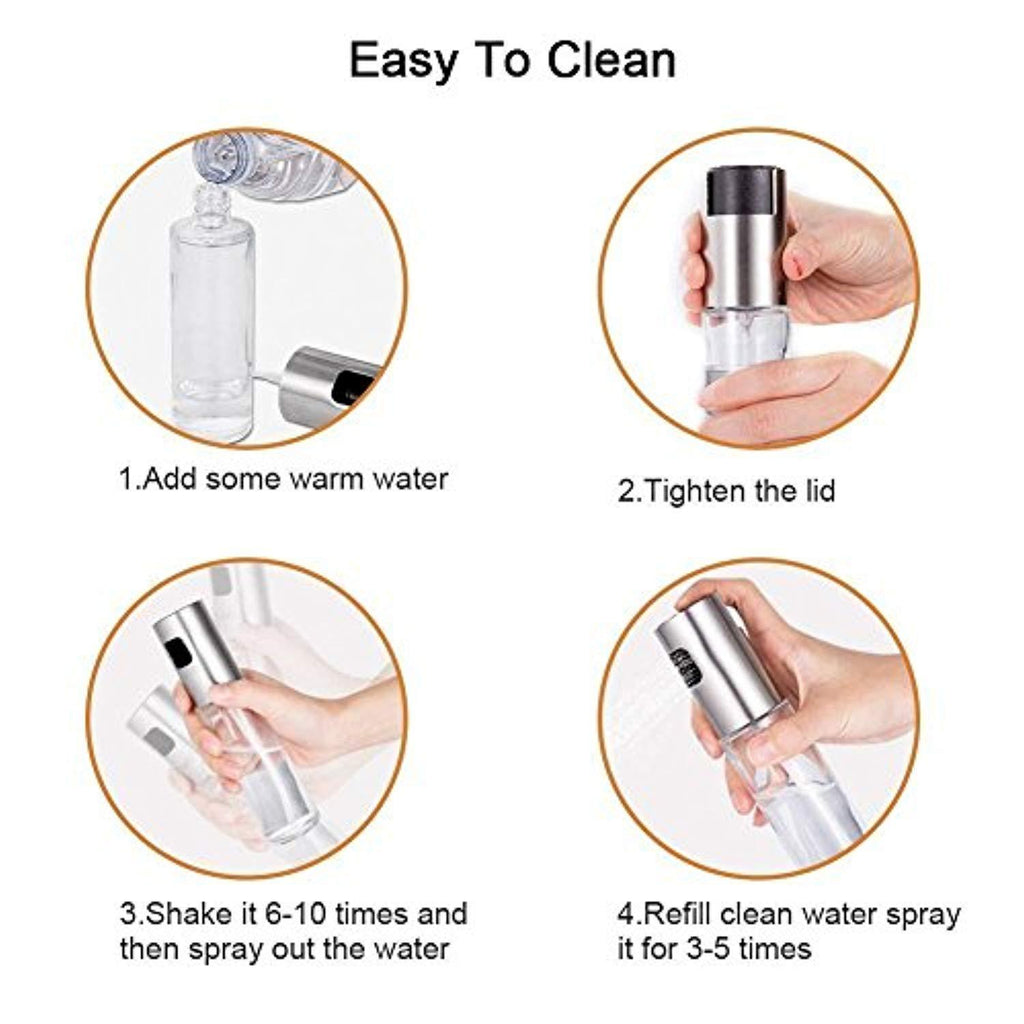 Easy To Clean

1.Add some warm water

2.Tighten the lid

3.Shake it 6-10 times and then spray out the water

4.Refill clean water spray it for 3-5 times