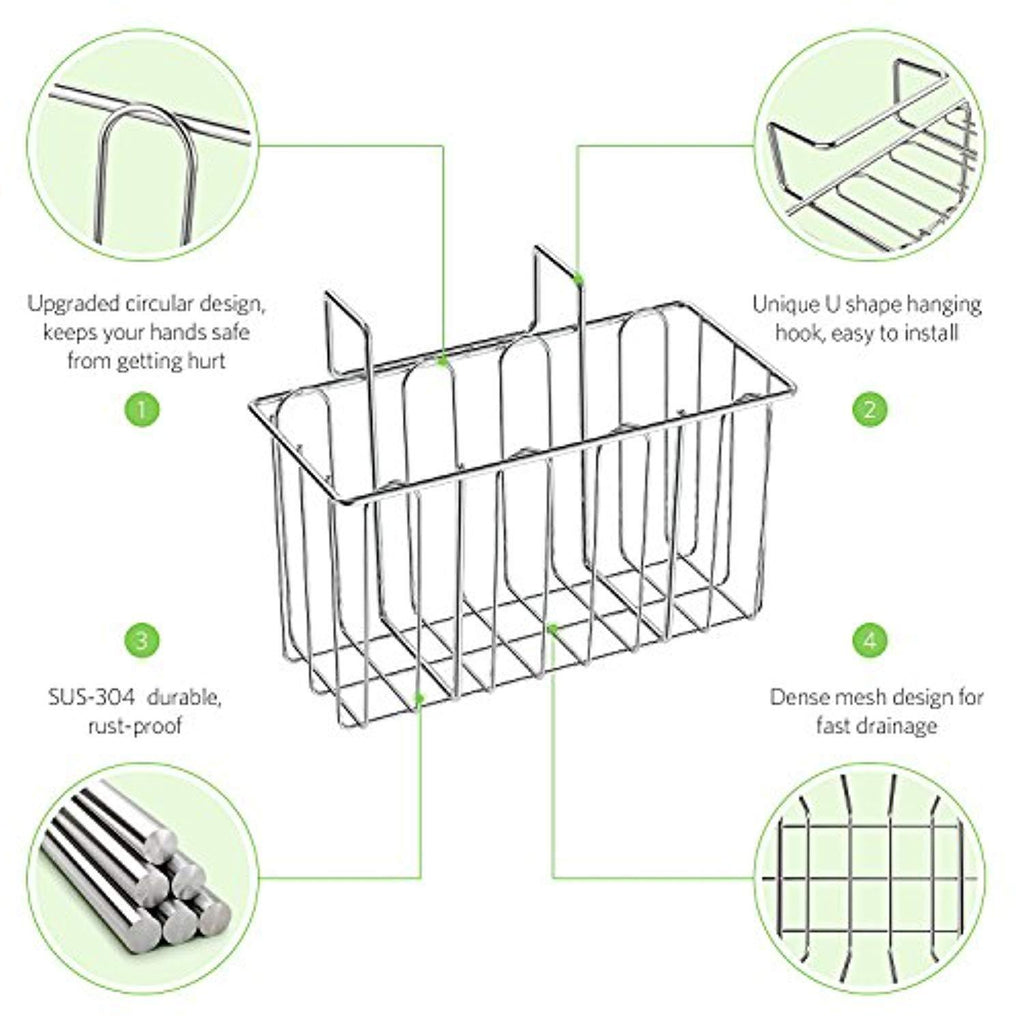 Upgraded circular design, keeps your hands safe from getting hurt

1

Unique U shape hanging hook, easy to install

2

3

SUS-304 durable, rust-proof

4

Dense mesh design for fast drainage