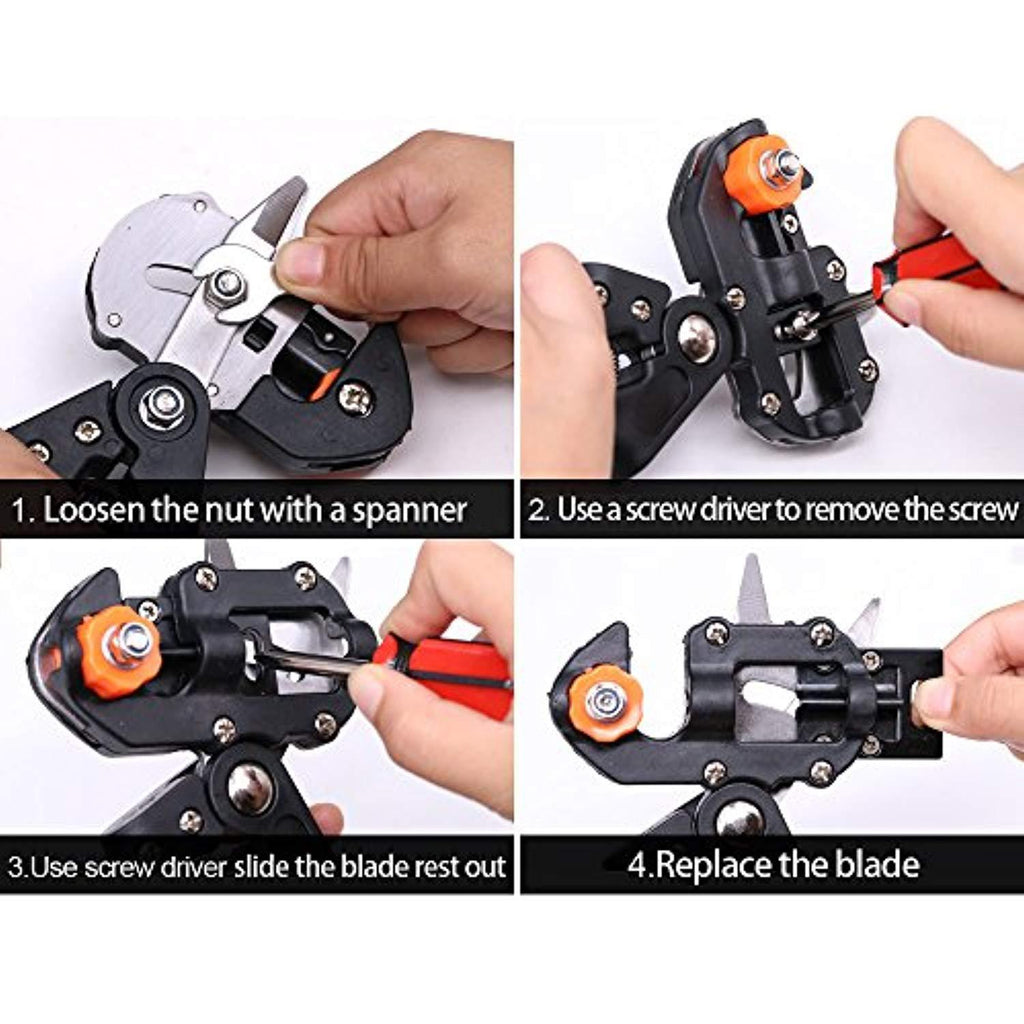 1. Loosen the nut with a spanner

2. Use a screw driver to remove the screw

3.Use screw driver slide the blade rest out

4.Replace the blade