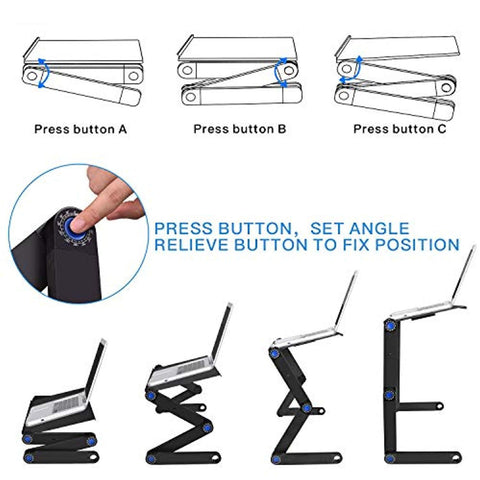 Press button A

Press button B

Press button C

PRESS BUTTON, SET ANGLE
RELIEVE BUTTON TO FIX POSITION