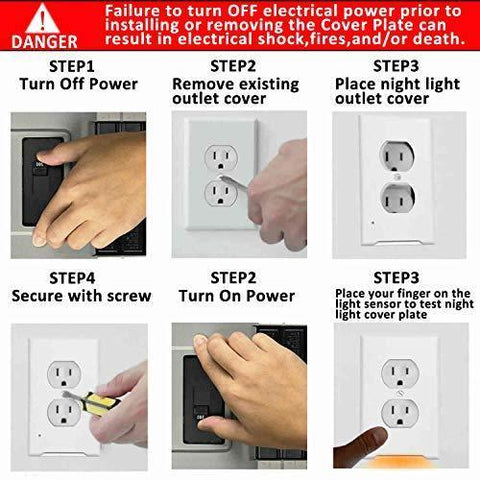 DANGER

Failure to turn OFF electrical power prior to installing or removing the Cover Plate can result in electrical shock,fires,and/or death.

STEP1
Turn Off Power

STEP2
Remove existing outlet cover

STEP3
Place night light outlet cover

STEP4
Secure with screw

STEP2
Turn On Power

STEP3
Place your finger on the light sensor to test night light cover plate