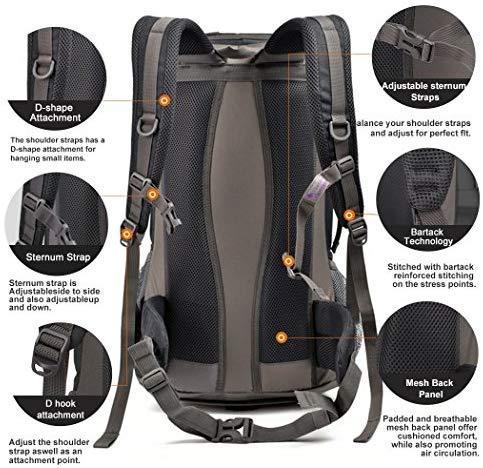 D-shape Attachment

The shoulder straps has a D-shape attachment for hanging small items.

Sternum Strap

Sternum strap is Adjustableside to side and also adjustableup and down.

D hook attachment

Adjust the shoulder strap aswell as an attachment point.

Adjustable sternum Straps

alance your shoulder straps and adjust for perfect fit.

Bartack Technology

Stitched with bartack reinforced stitching on the stress points.

Mesh Back Panel

Padded and breathable mesh back panel offer cushioned comfort, while also promoting air circulation.