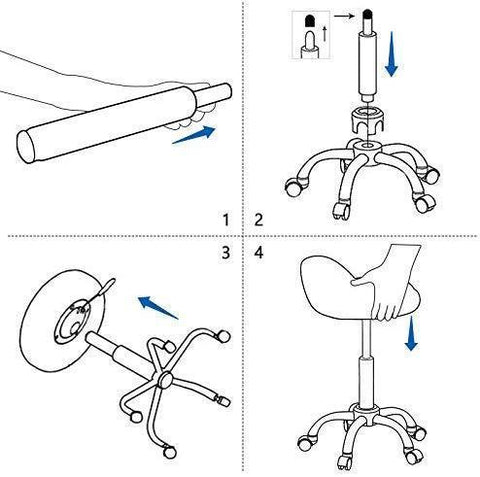 1

2

3

4