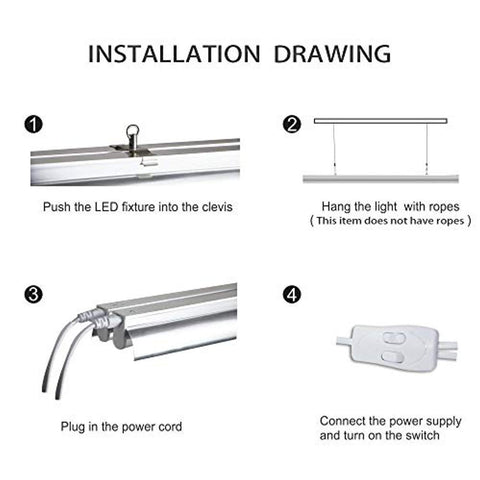 INSTALLATION DRAWING

1

Push the LED fixture into the clevis

2

Hang the light with ropes
( This item does not have ropes )

3

Plug in the power cord

4

Connect the power supply and turn on the switch