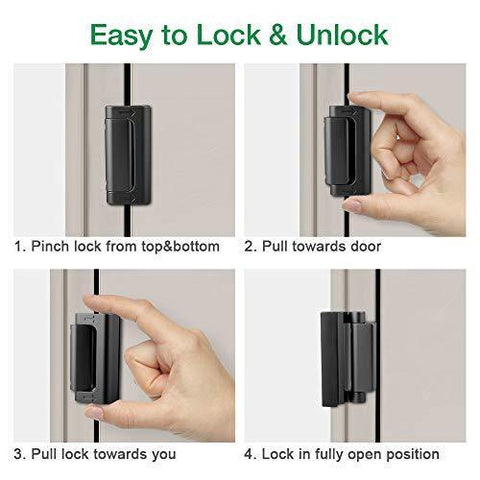 Easy to Lock & Unlock

1. Pinch lock from top&bottom

2. Pull towards door

3. Pull lock towards you

4. Lock in fully open position