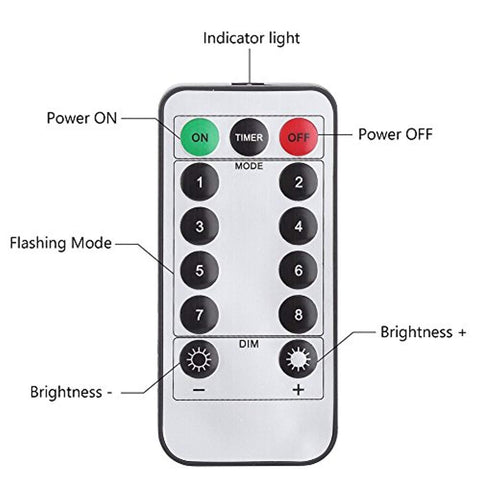 Indicator light

Power ON

ON TIMER OFF

Power OFF

MODE

1 2

3 4

Flashing Mode

5 6

7 8

Brightness +

DIM

Brightness -

− +