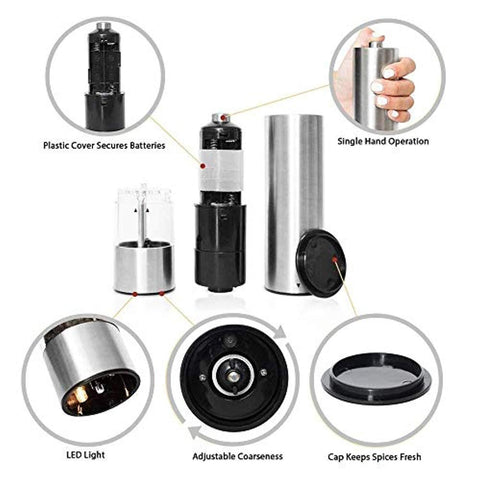 Plastic Cover Secures Batteries

Single Hand Operation

LED Light

Adjustable Coarseness

Cap Keeps Spices Fresh