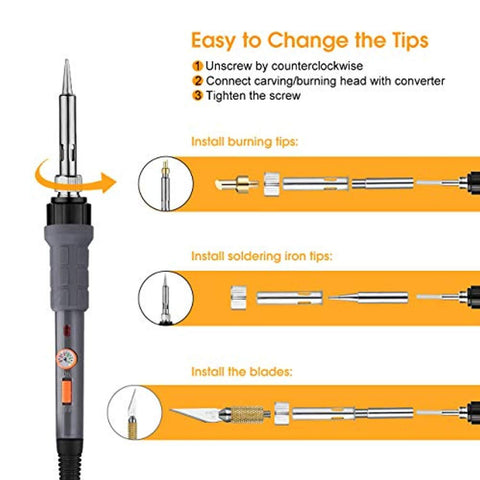 Easy to Change the Tips

1 Unscrew by counterclockwise
2 Connect carving/burning head with converter
3 Tighten the screw

Install burning tips:

Install soldering iron tips:

Install the blades: