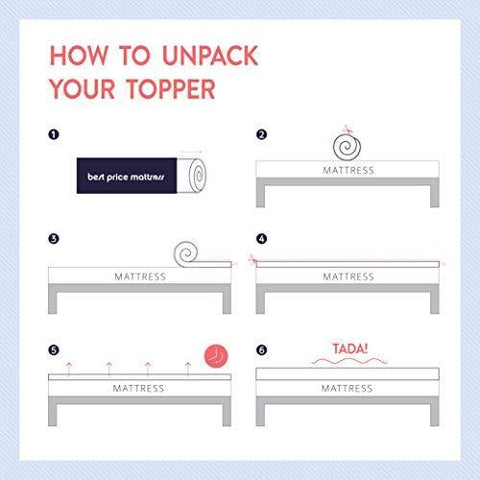 HOW TO UNPACK YOUR TOPPER

1

best price mattress

2

MATTRESS

3

MATTRESS

4

MATTRESS

5

MATTRESS

6

TADA!

MATTRESS