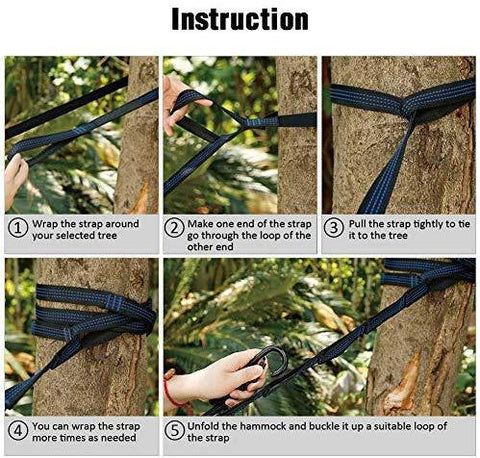 Instruction

① Wrap the strap around your selected tree

② Make one end of the strap go through the loop of the other end

③ Pull the strap tightly to tie it to the tree

④ You can wrap the strap more times as needed

⑤ Unfold the hammock and buckle it up a suitable loop of the strap